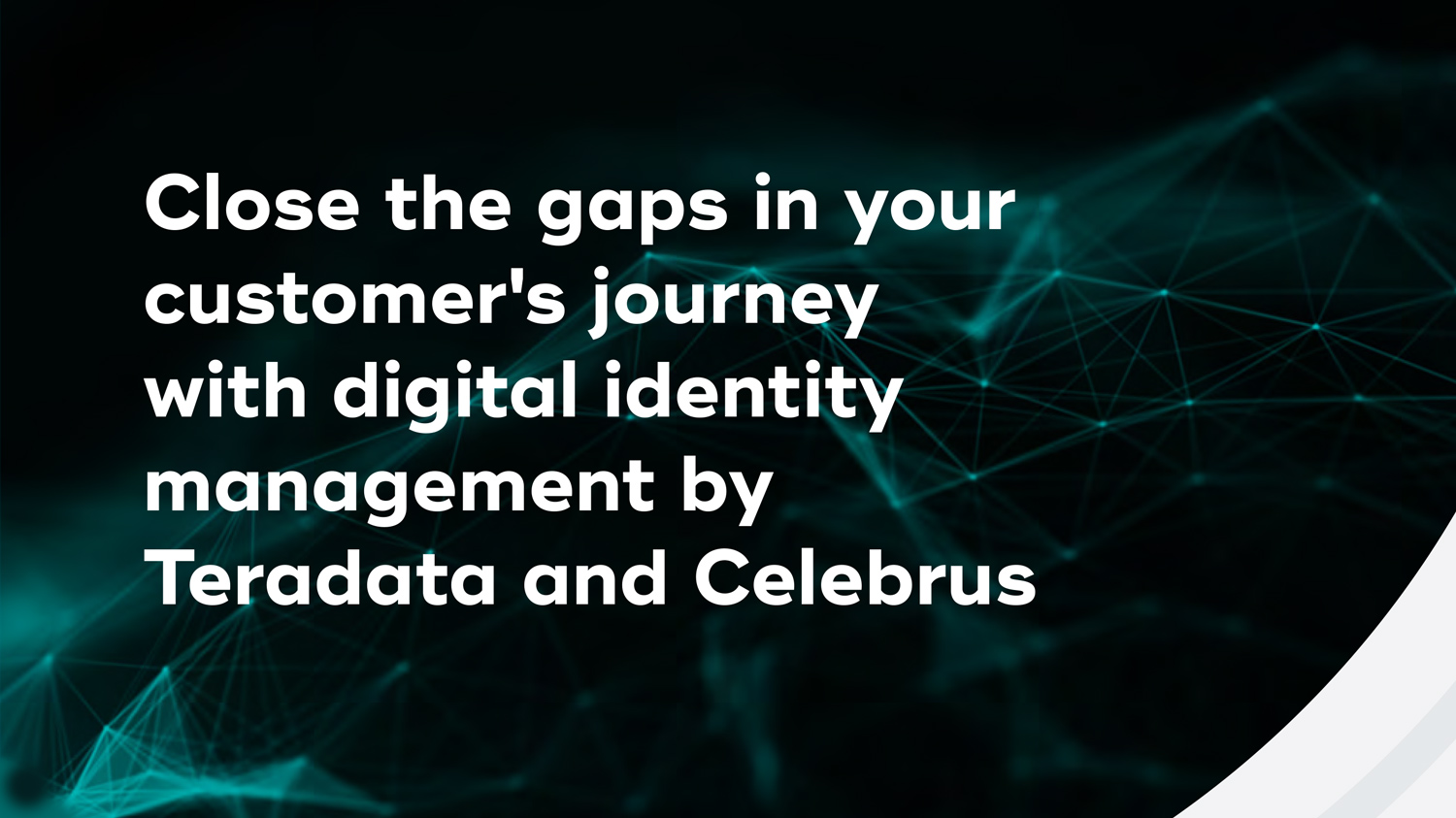 Close the gaps in your customer's journey with digital identity management by Teradata and Celebrus